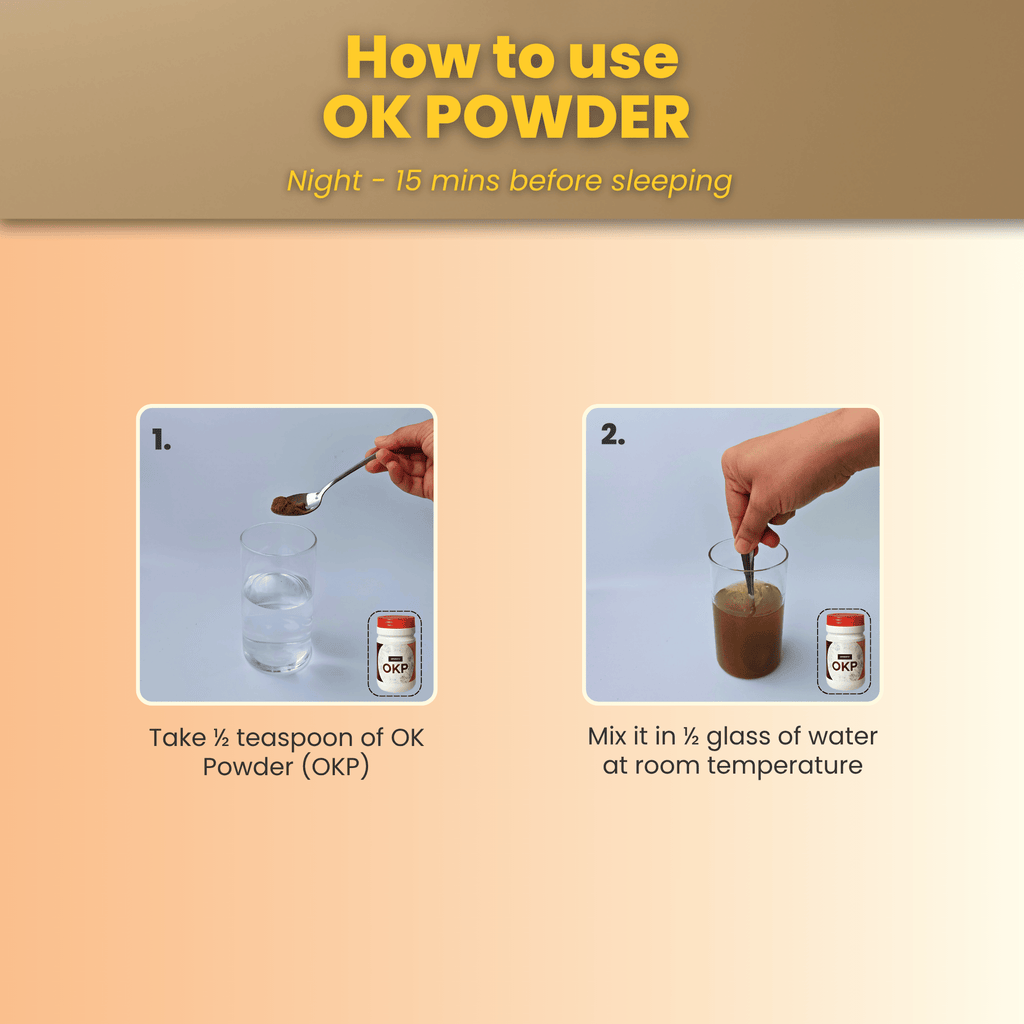 How to use
OK POWDER

Night - 15 mins before sleeping

1.

OKP

Take ½ teaspoon of OK Powder (OKP)

2.

OKP

Mix it in ½ glass of water at room temperature