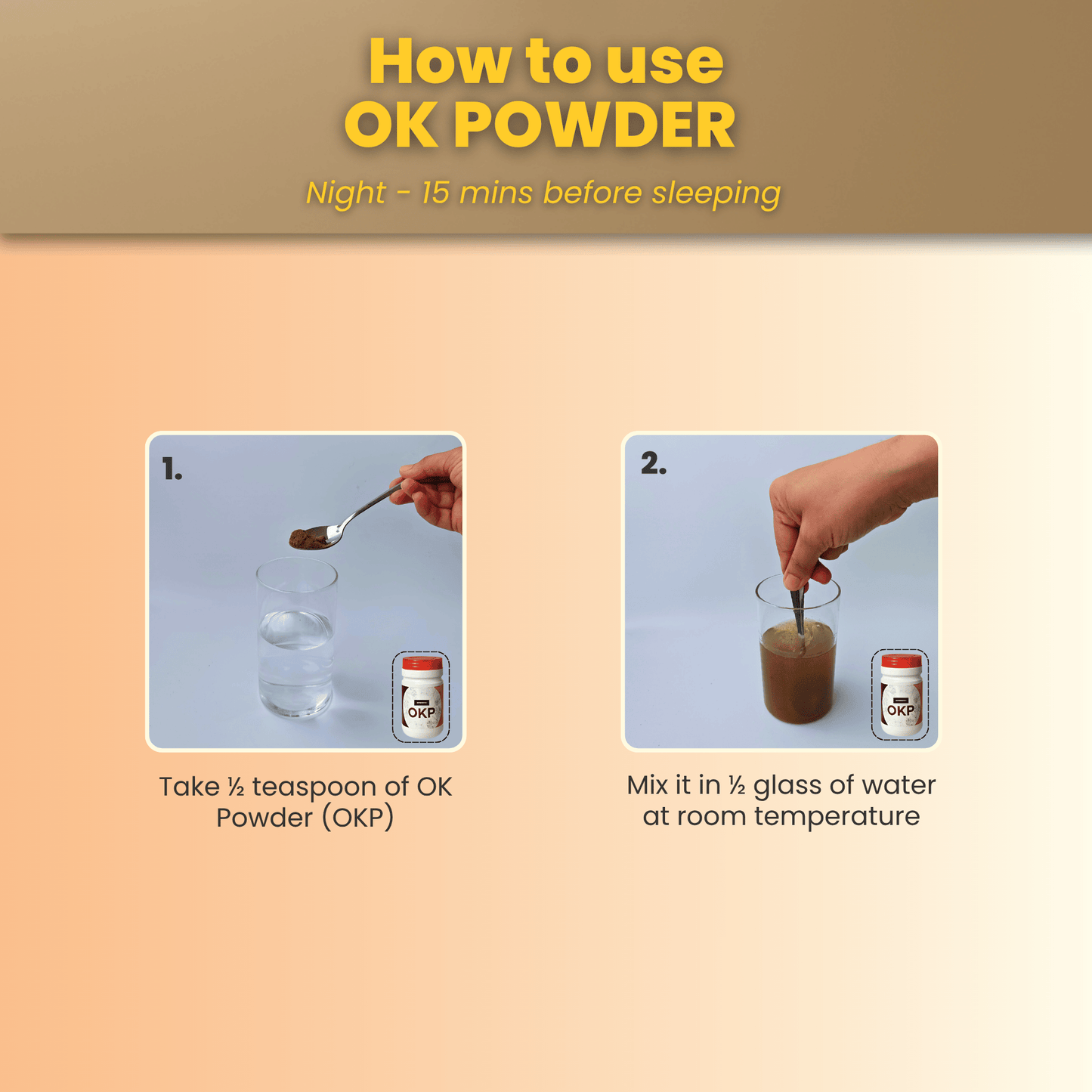 How to use
OK POWDER

Night - 15 mins before sleeping

1.

OKP

Take ½ teaspoon of OK Powder (OKP)

2.

OKP

Mix it in ½ glass of water at room temperature